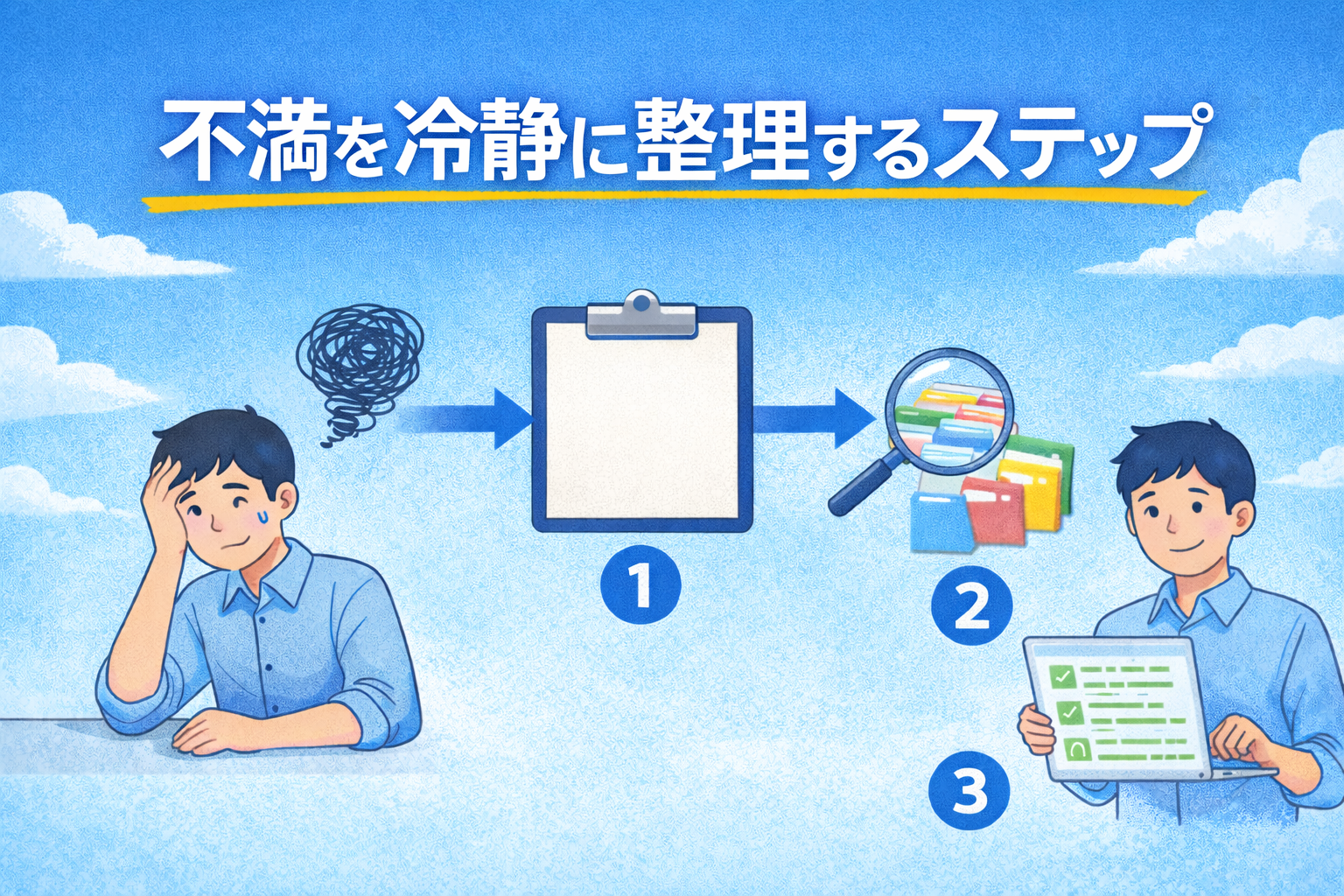 不満を冷静に整理するステップ

1

2

3